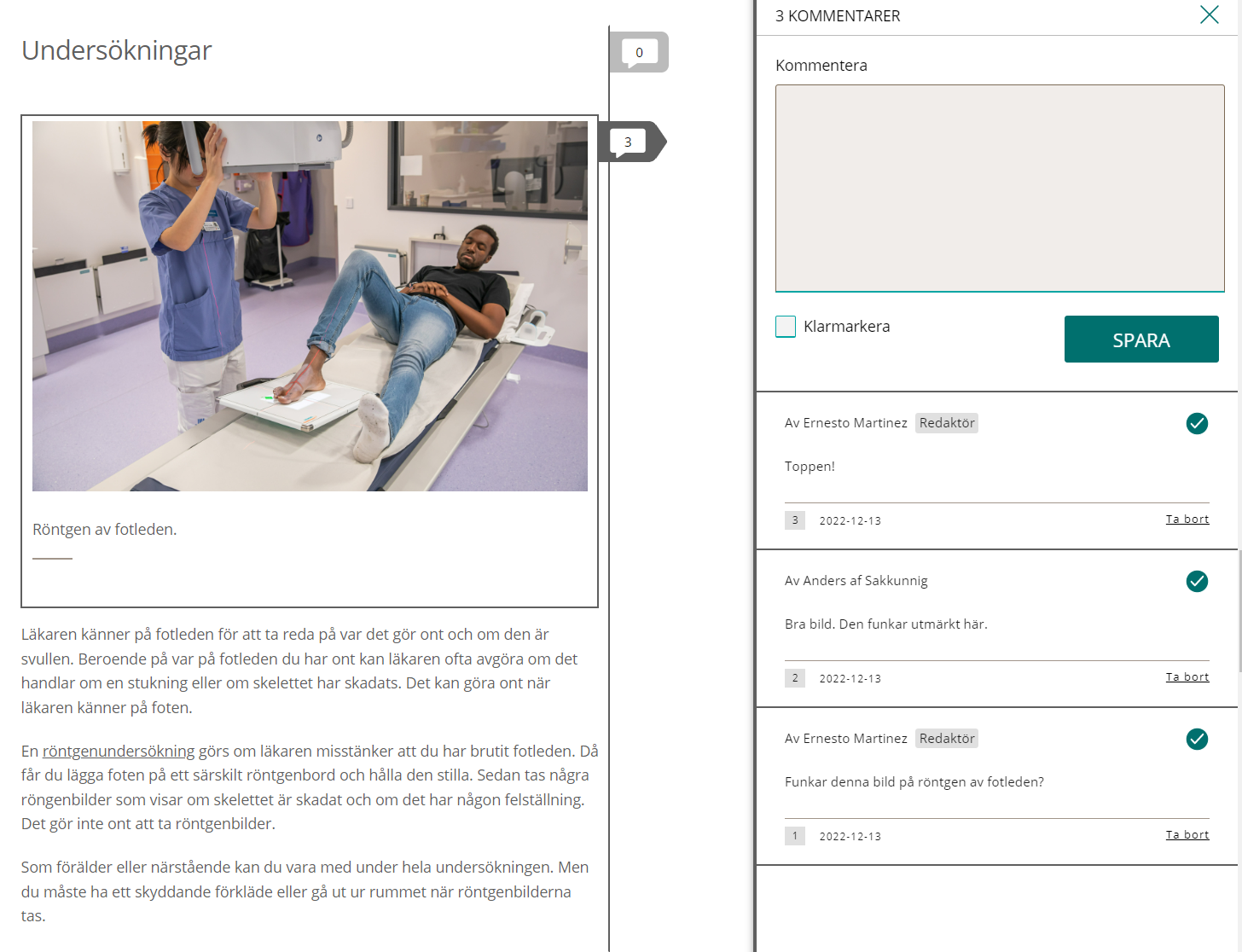 Undersökningar

0

3

Röntgen av fotleden.

Läkaren känner på fotleden för att ta reda på var det gör ont och om den är svullen. Beroende på var på fotleden du har ont kan läkaren ofta avgöra om det handlar om en stukning eller om skelettet har skadats. Det kan göra ont när läkaren känner på foten.

En röntgenundersökning görs om läkaren misstänker att du har brutit fotleden. Då får du lägga foten på ett särskilt röntgenbord och hålla den stilla. Sedan tas några röngenbilder som visar om skelettet är skadat och om det har någon felställning. Det gör inte ont att ta röntgenbilder.

Som förälder eller närstående kan du vara med under hela undersökningen. Men du måste ha ett skyddande förkläde eller gå ut ur rummet när röntgenbilderna tas.

3 KOMMENTARER

Kommentera

Klarmarkera

SPARA

Av Ernesto Martinez Redaktör

Toppen!

3 2022-12-13 Ta bort

Av Anders af Sakkunnig

Bra bild. Den funkar utmärkt här.

2 2022-12-13 Ta bort

Av Ernesto Martinez Redaktör

Funkar denna bild på röntgen av fotleden?

1 2022-12-13 Ta bort